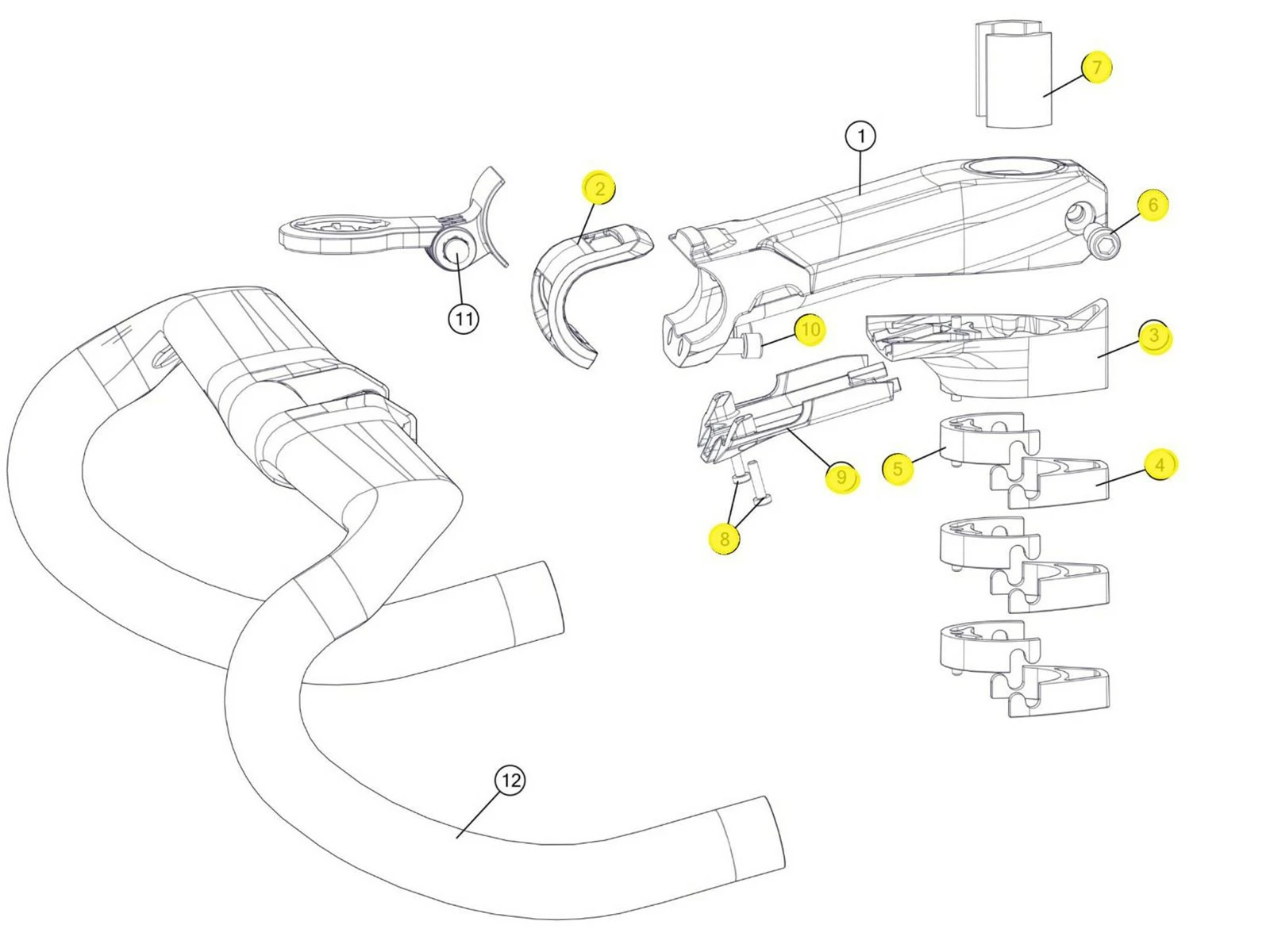 7
1
2
6
11
10
3
9
5
4
8
12