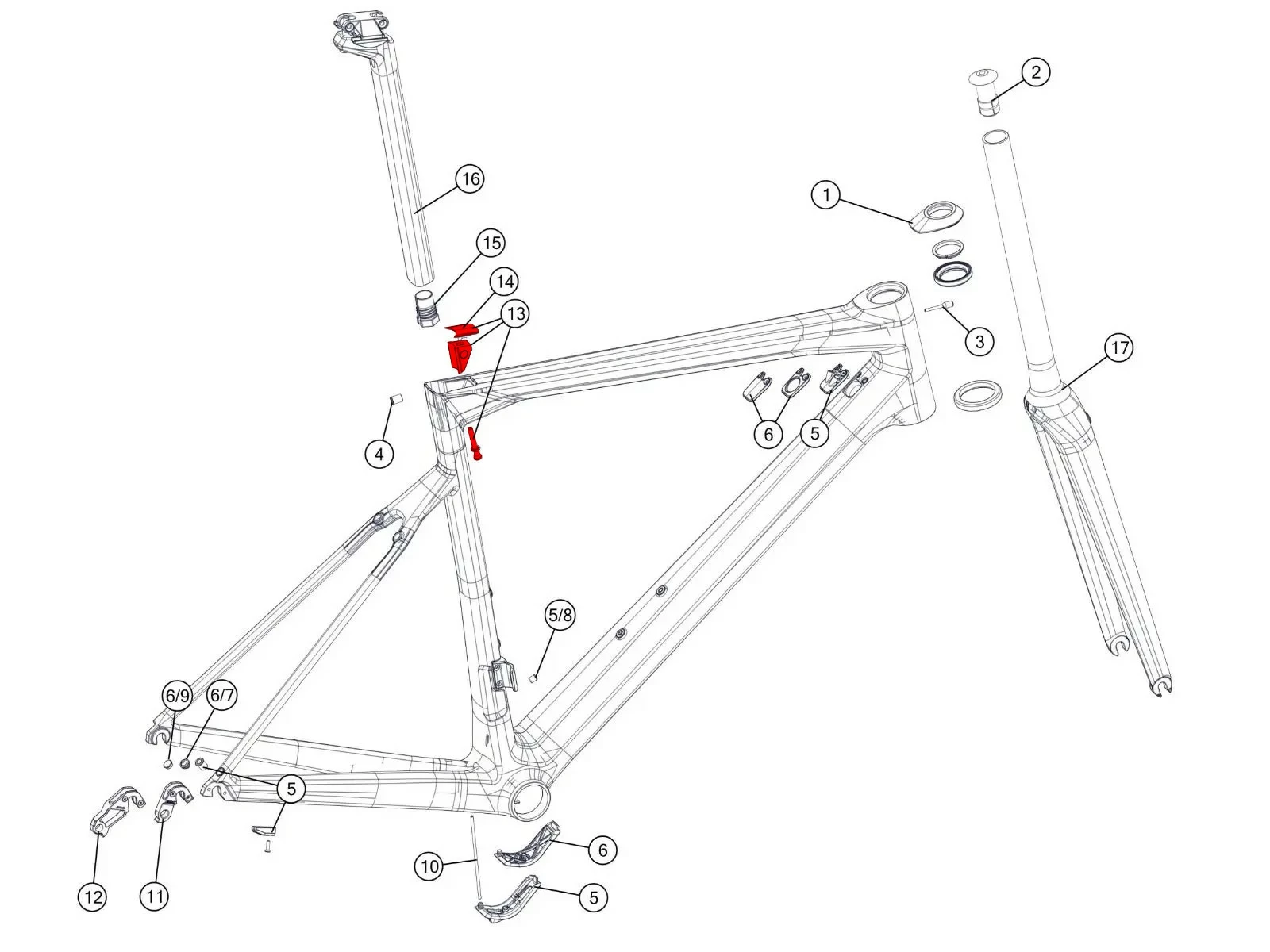 2
16
1
15
14
13
3
17
4
6
5
5/8
6/9
6/7
5
6
10
5
12
11