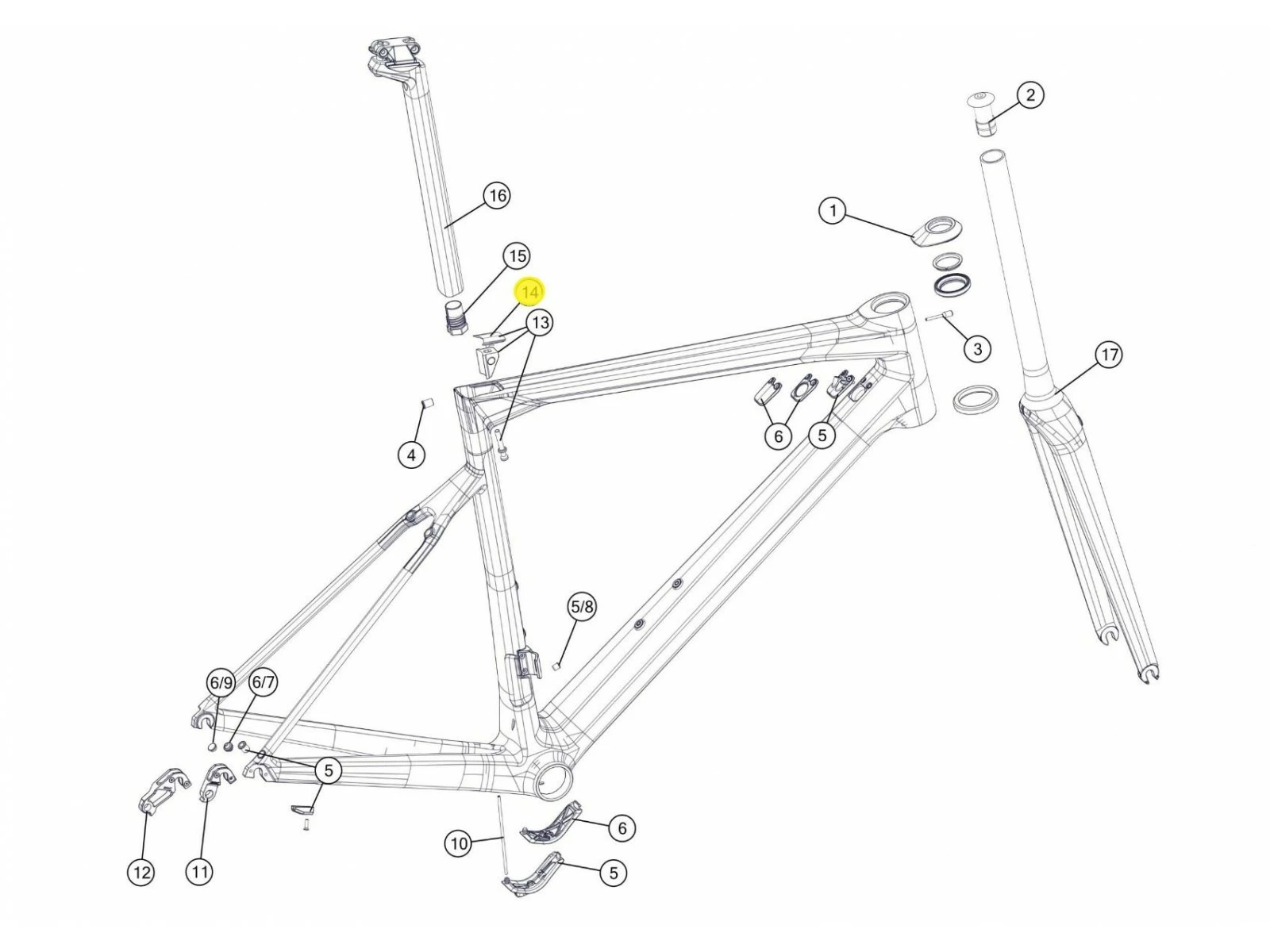 2

16

1

15

14

13

3

17

6

5

4

5/8

6/9

6/7

5

6

10

5

12

11