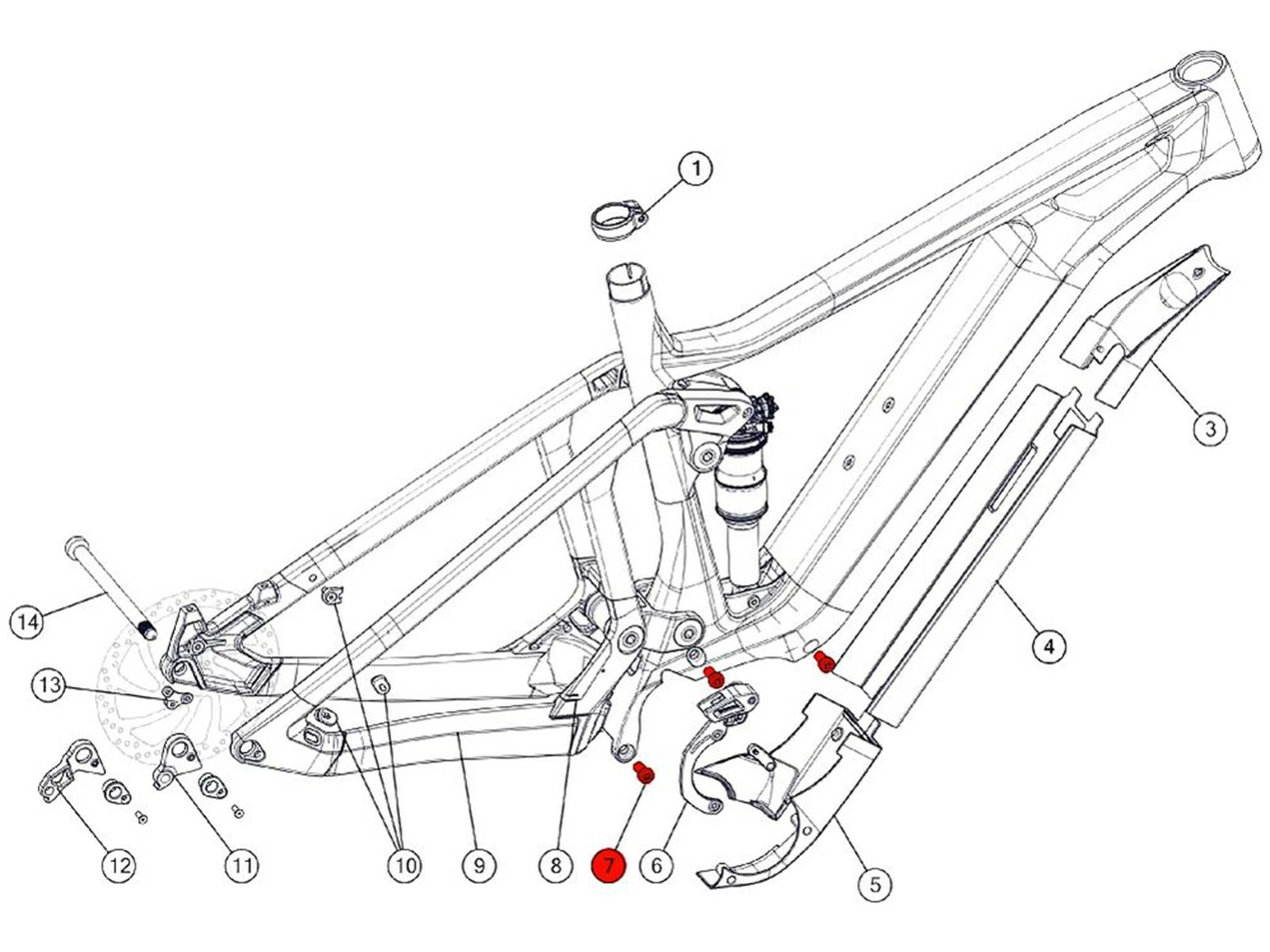 1
3
4
14
13
12
11
10
9
8
7
6
5